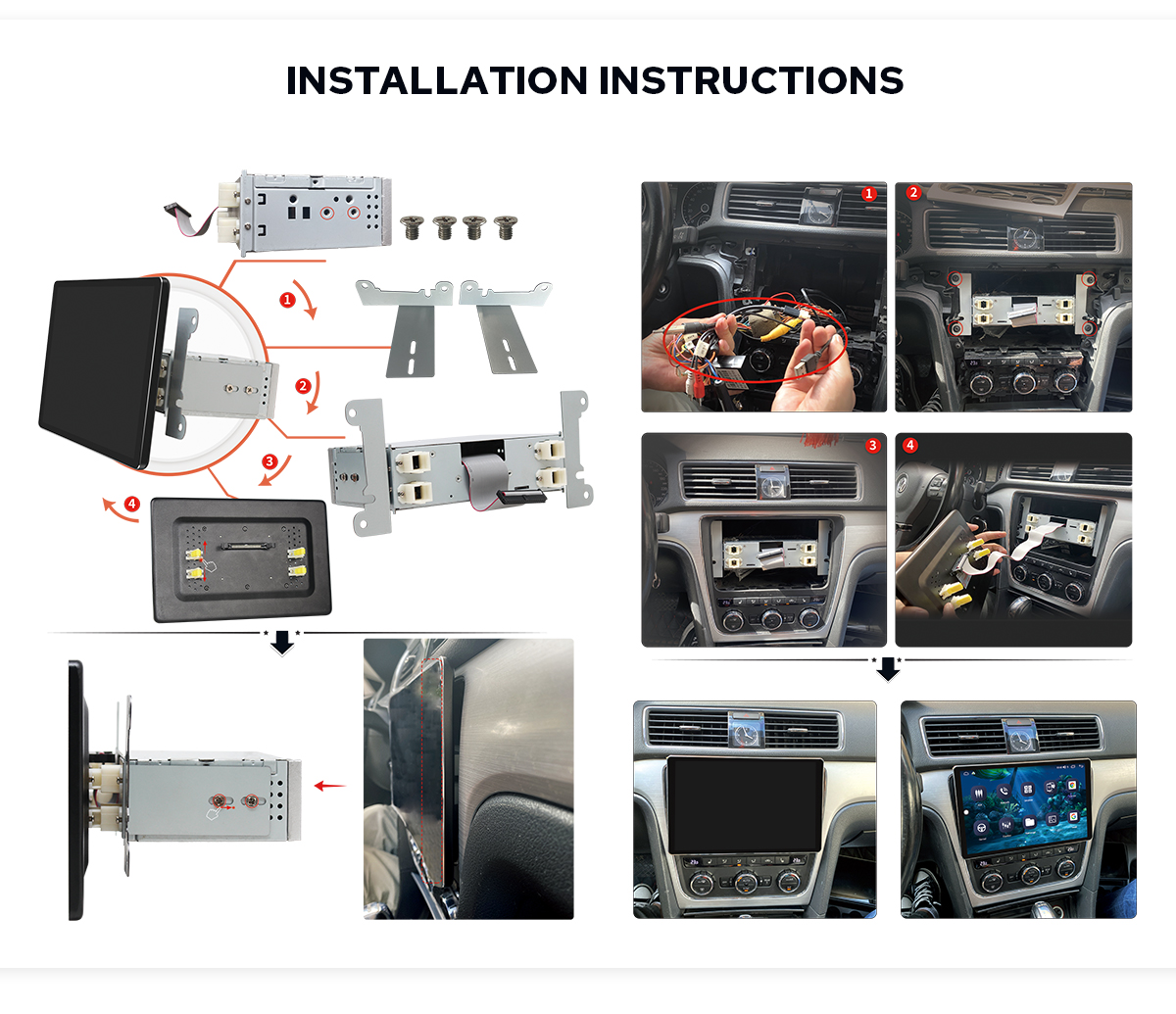 INSTALLATION INSTRUCTIONS

1
2
3
4

1
2
3
4