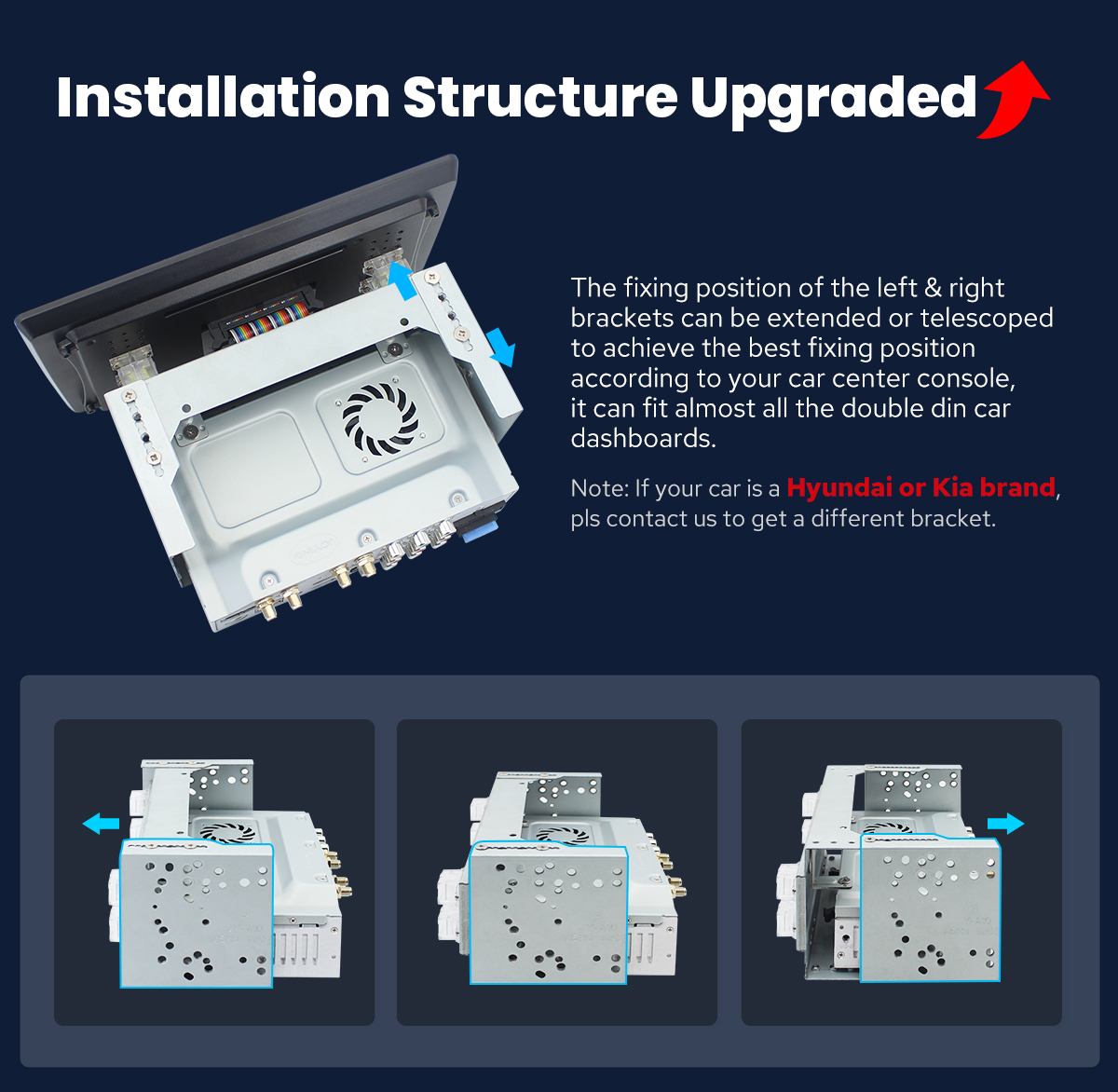 Installation Structure Upgraded

The fixing position of the left & right brackets can be extended or telescoped to achieve the best fixing position according to your car center console, it can fit almost all the double din car dashboards.

Note: If your car is a Hyundai or Kia brand, pls contact us to get a different bracket.