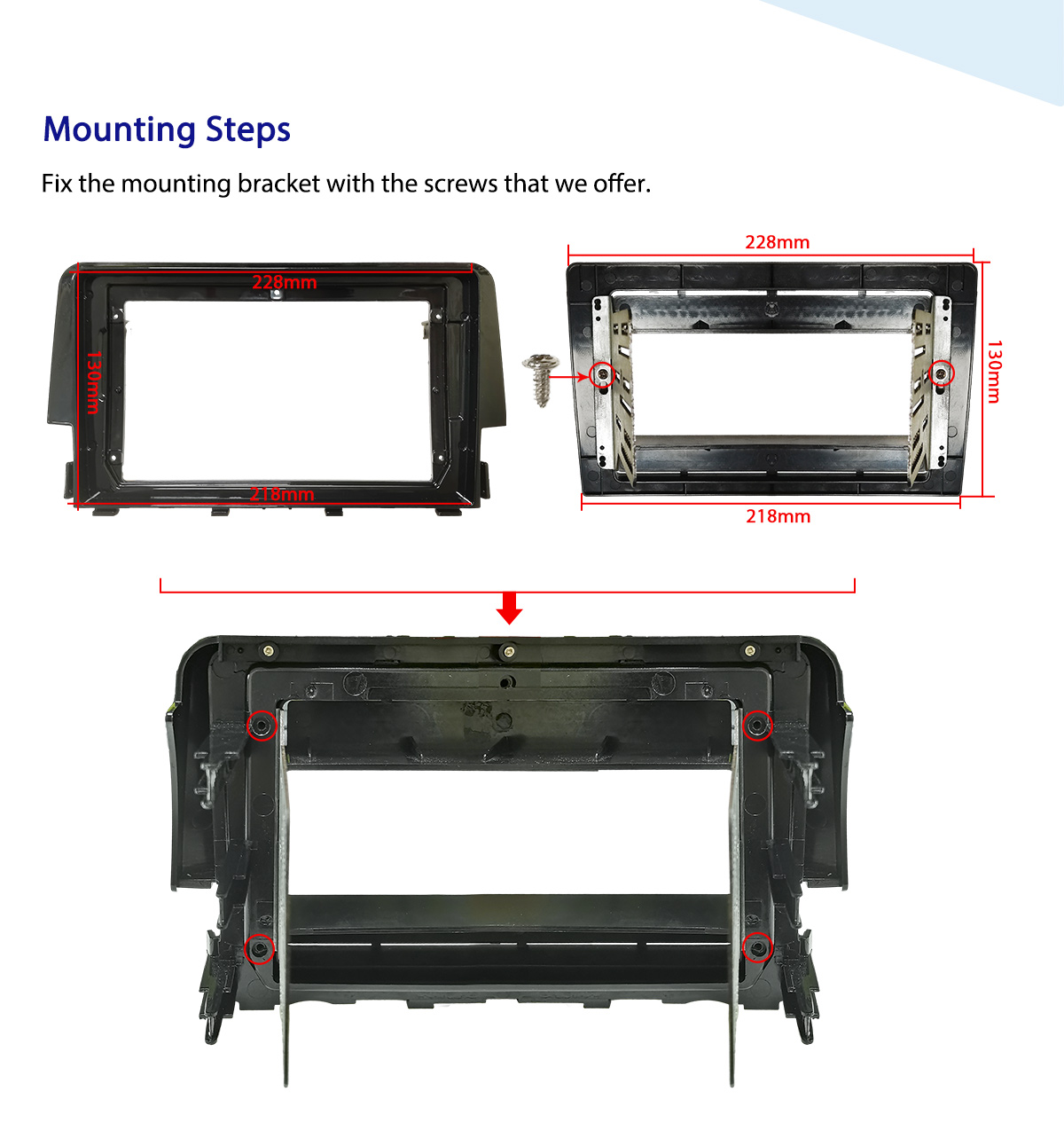 Mounting Steps

Fix the mounting bracket with the screws that we offer.

228mm

130mm

218mm

228mm

130mm

218mm